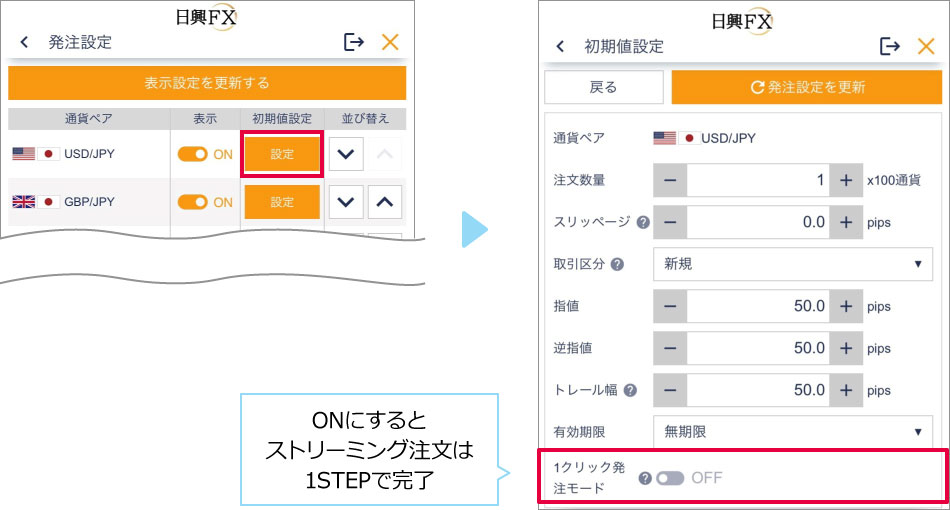 日興FX

発注設定

表示設定を更新する

| 通貨ペア | 表示 | 初期値設定 | 並び替え |
|---|---|---|---|
| USD/JPY | ON | 設定 | |
| GBP/JPY | ON | 設定 | |

日興FX

初期値設定

戻る

発注設定を更新

通貨ペア USD/JPY

注文数量 − 1 + x100通貨

スリッページ − 0.0 + pips

取引区分 新規

指値 − 50.0 + pips

逆指値 − 50.0 + pips

トレール幅 − 50.0 + pips

有効期限 無期限

1クリック発注モード OFF

ONにすると
ストリーミング注文は
1STEPで完了